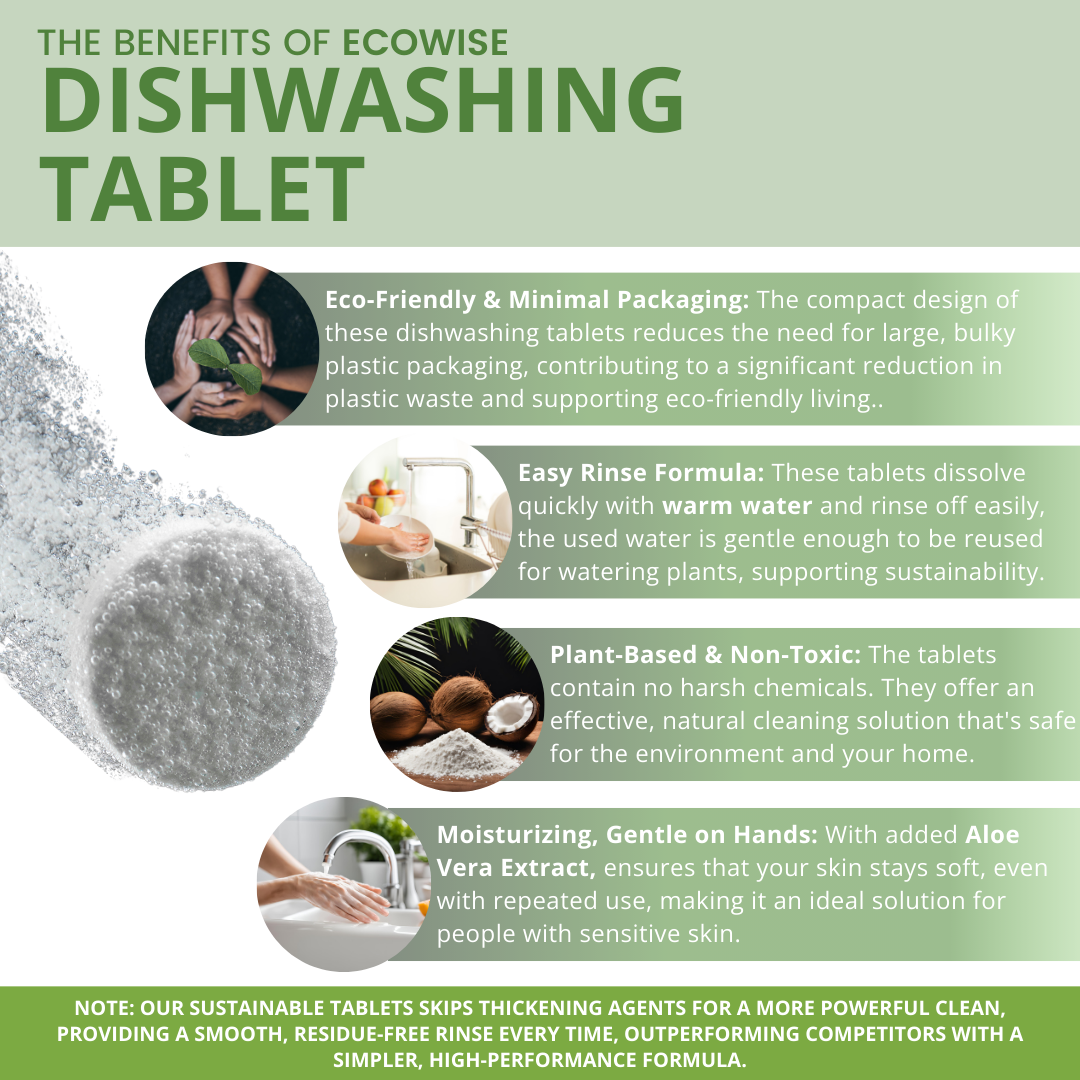 THE BENEFITS OF ECOWISE
DISHWASHING TABLET

Eco-Friendly & Minimal Packaging: The compact design of these dishwashing tablets reduces the need for large, bulky plastic packaging, contributing to a significant reduction in plastic waste and supporting eco-friendly living..

Easy Rinse Formula: These tablets dissolve quickly with warm water and rinse off easily, the used water is gentle enough to be reused for watering plants, supporting sustainability.

Plant-Based & Non-Toxic: The tablets contain no harsh chemicals. They offer an effective, natural cleaning solution that's safe for the environment and your home.

Moisturizing, Gentle on Hands: With added Aloe Vera Extract, ensures that your skin stays soft, even with repeated use, making it an ideal solution for people with sensitive skin.

NOTE: OUR SUSTAINABLE TABLETS SKIPS THICKENING AGENTS FOR A MORE POWERFUL CLEAN, PROVIDING A SMOOTH, RESIDUE-FREE RINSE EVERY TIME, OUTPERFORMING COMPETITORS WITH A SIMPLER, HIGH-PERFORMANCE FORMULA.