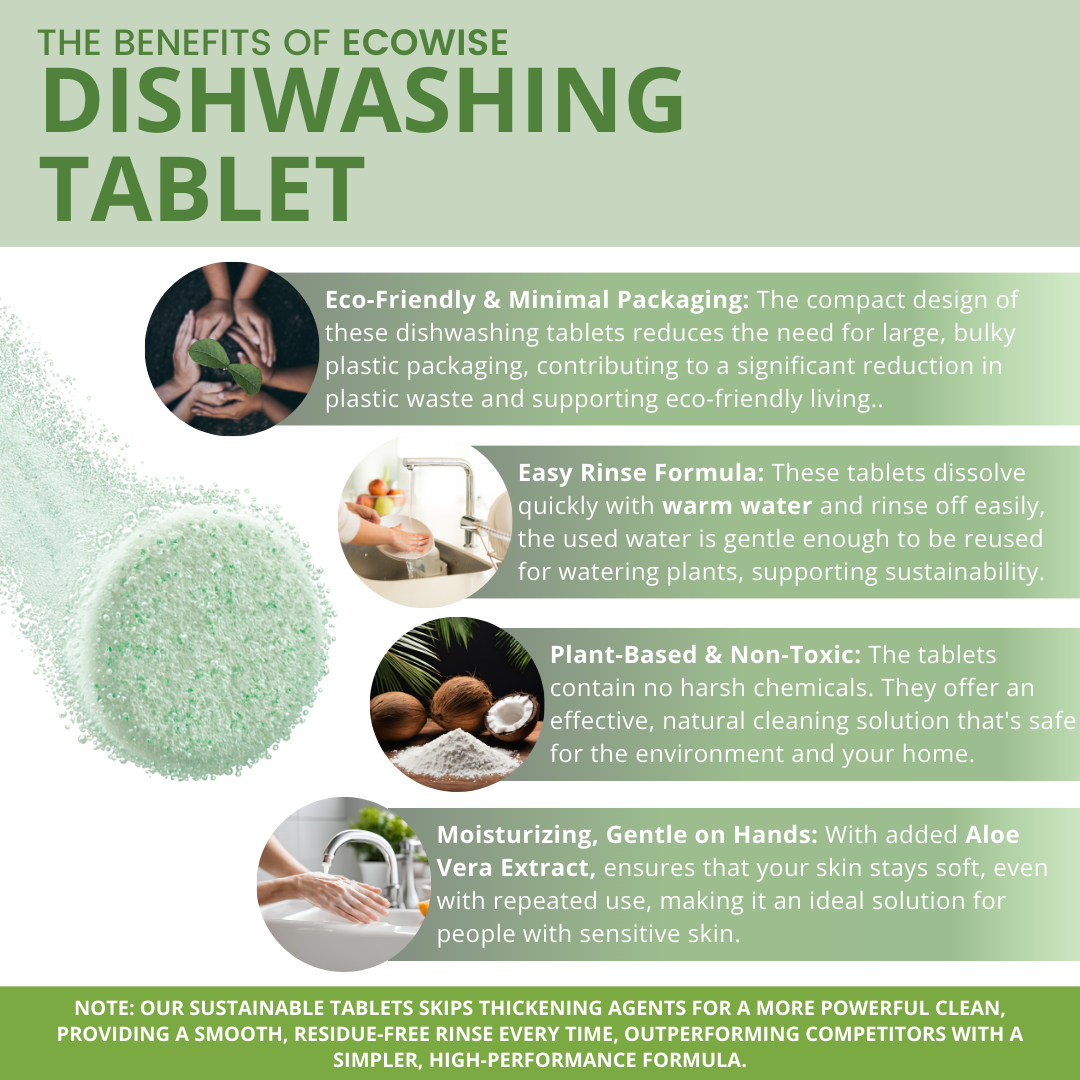 THE BENEFITS OF ECOWISE
DISHWASHING TABLET

Eco-Friendly & Minimal Packaging: The compact design of these dishwashing tablets reduces the need for large, bulky plastic packaging, contributing to a significant reduction in plastic waste and supporting eco-friendly living..

Easy Rinse Formula: These tablets dissolve quickly with warm water and rinse off easily, the used water is gentle enough to be reused for watering plants, supporting sustainability.

Plant-Based & Non-Toxic: The tablets contain no harsh chemicals. They offer an effective, natural cleaning solution that's safe for the environment and your home.

Moisturizing, Gentle on Hands: With added Aloe Vera Extract, ensures that your skin stays soft, even with repeated use, making it an ideal solution for people with sensitive skin.

NOTE: OUR SUSTAINABLE TABLETS SKIPS THICKENING AGENTS FOR A MORE POWERFUL CLEAN, PROVIDING A SMOOTH, RESIDUE-FREE RINSE EVERY TIME, OUTPERFORMING COMPETITORS WITH A SIMPLER, HIGH-PERFORMANCE FORMULA.