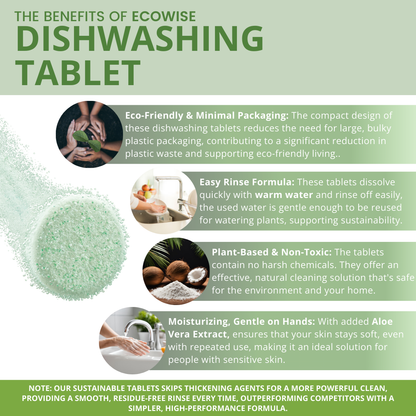 THE BENEFITS OF ECOWISE
DISHWASHING TABLET

Eco-Friendly & Minimal Packaging: The compact design of these dishwashing tablets reduces the need for large, bulky plastic packaging, contributing to a significant reduction in plastic waste and supporting eco-friendly living..

Easy Rinse Formula: These tablets dissolve quickly with warm water and rinse off easily, the used water is gentle enough to be reused for watering plants, supporting sustainability.

Plant-Based & Non-Toxic: The tablets contain no harsh chemicals. They offer an effective, natural cleaning solution that's safe for the environment and your home.

Moisturizing, Gentle on Hands: With added Aloe Vera Extract, ensures that your skin stays soft, even with repeated use, making it an ideal solution for people with sensitive skin.

NOTE: OUR SUSTAINABLE TABLETS SKIPS THICKENING AGENTS FOR A MORE POWERFUL CLEAN, PROVIDING A SMOOTH, RESIDUE-FREE RINSE EVERY TIME, OUTPERFORMING COMPETITORS WITH A SIMPLER, HIGH-PERFORMANCE FORMULA.